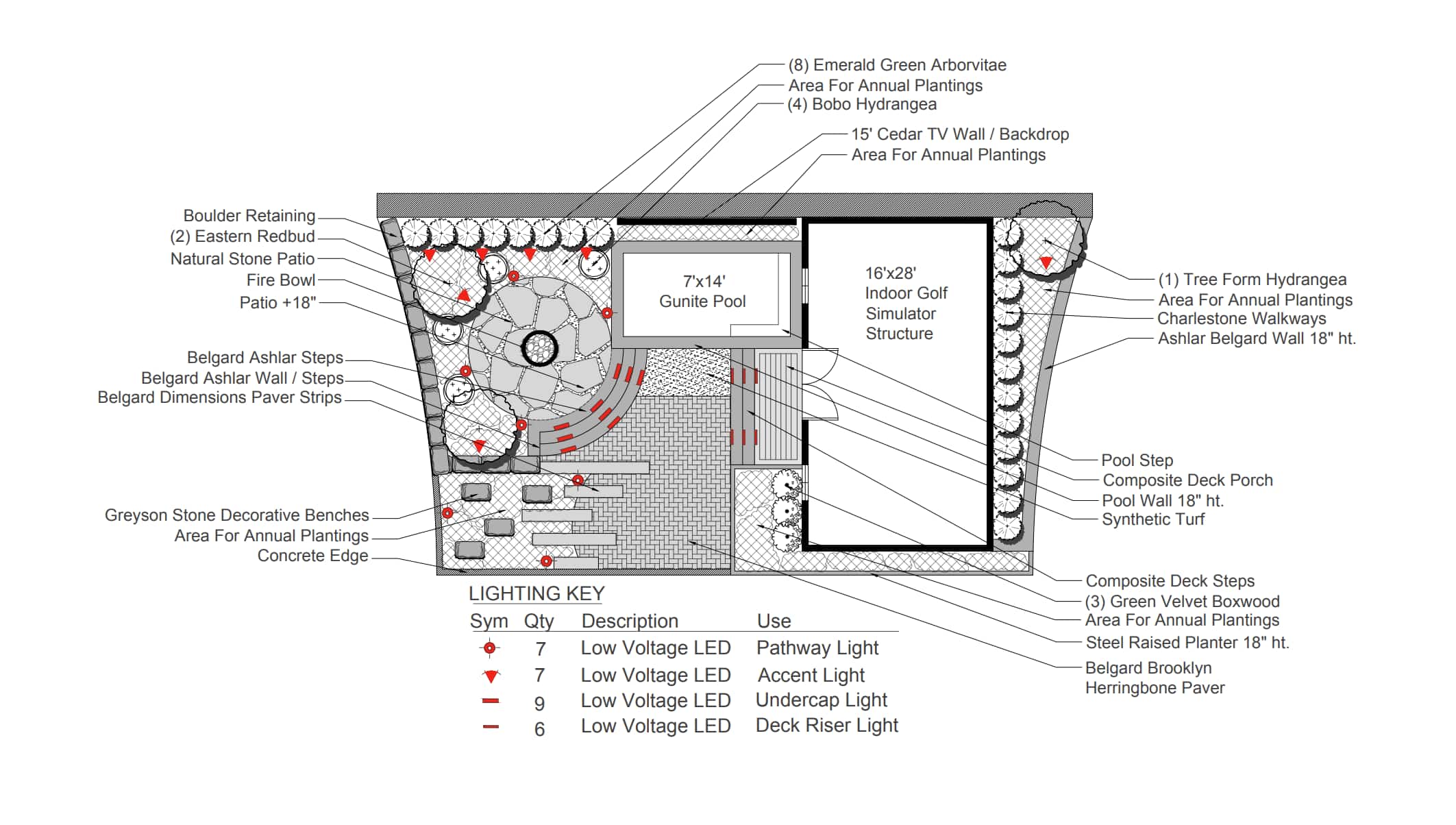 (8) Emerald Green Arborvitae
Area For Annual Plantings
(4) Bobo Hydrangea
15' Cedar TV Wall / Backdrop
Area For Annual Plantings

Boulder Retaining
(2) Eastern Redbud
Natural Stone Patio
Fire Bowl
Patio +18"

Belgard Ashlar Steps
Belgard Ashlar Wall / Steps
Belgard Dimensions Paver Strips

Greyson Stone Decorative Benches
Area For Annual Plantings
Concrete Edge

7'x14'
Gunite Pool

16'x28'
Indoor Golf
Simulator
Structure

(1) Tree Form Hydrangea
Area For Annual Plantings
Charlestone Walkways
Ashlar Belgard Wall 18" ht.

Pool Step
Composite Deck Porch
Pool Wall 18" ht.
Synthetic Turf

Composite Deck Steps
(3) Green Velvet Boxwood
Area For Annual Plantings
Steel Raised Planter 18" ht.
Belgard Brooklyn
Herringbone Paver

LIGHTING KEY

| Sym | Qty | Description | Use |
|---|---|---|---|
| | 7 | Low Voltage LED | Pathway Light |
| | 7 | Low Voltage LED | Accent Light |
| | 9 | Low Voltage LED | Undercap Light |
| | 6 | Low Voltage LED | Deck Riser Light |